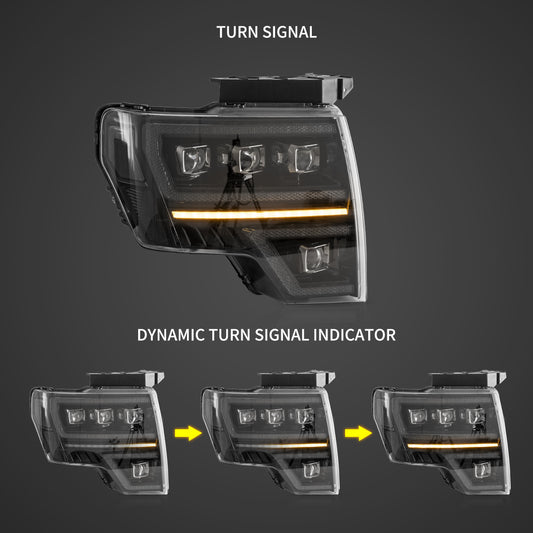 TURN SIGNAL

DYNAMIC TURN SIGNAL INDICATOR